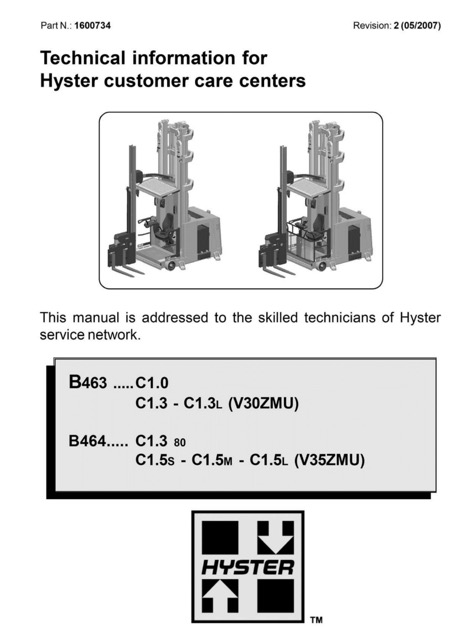 Part N.: 1600734

Revision: 2 (05/2007)

Technical information for Hyster customer care centers

This manual is addressed to the skilled technicians of Hyster service network.

B463 ..... C1.0
C1.3 - C1.3L (V30ZMU)

B464..... C1.3 80
C1.5S - C1.5M - C1.5L (V35ZMU)

HYSTER

TM