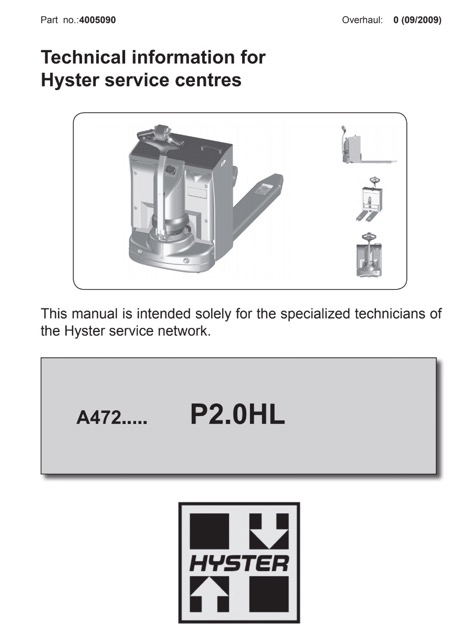 Part no.:4005090

Overhaul: 0 (09/2009)

Technical information for Hyster service centres

This manual is intended solely for the specialized technicians of the Hyster service network.

A472..... P2.0HL

HYSTER