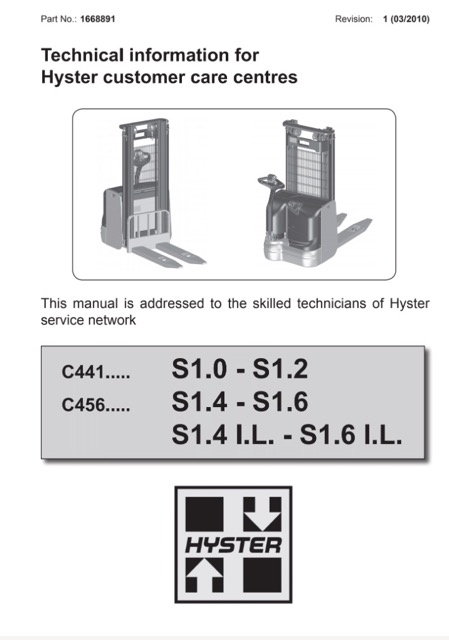 Part No.: 1668891

Revision: 1 (03/2010)

Technical information for Hyster customer care centres

This manual is addressed to the skilled technicians of Hyster service network

C441..... S1.0 - S1.2
C456..... S1.4 - S1.6
S1.4 I.L. - S1.6 I.L.

HYSTER