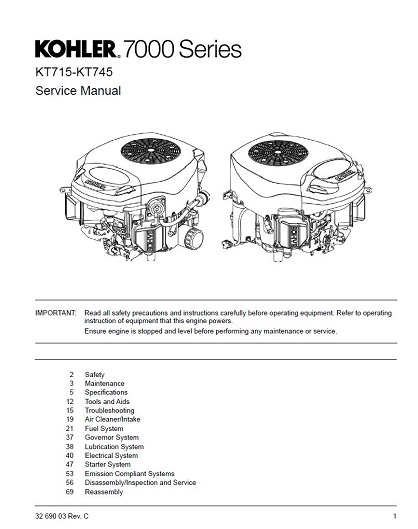 KOHLER. 7000 Series
KT715-KT745
Service Manual

IMPORTANT: Read all safety precautions and instructions carefully before operating equipment. Refer to operating instruction of equipment that this engine powers.
Ensure engine is stopped and level before performing any maintenance or service.

2 Safety
3 Maintenance
5 Specifications
12 Tools and Aids
15 Troubleshooting
19 Air Cleaner/Intake
21 Fuel System
37 Governor System
38 Lubrication System
40 Electrical System
47 Starter System
53 Emission Compliant Systems
56 Disassembly/Inspection and Service
69 Reassembly

32 690 03 Rev. C

1